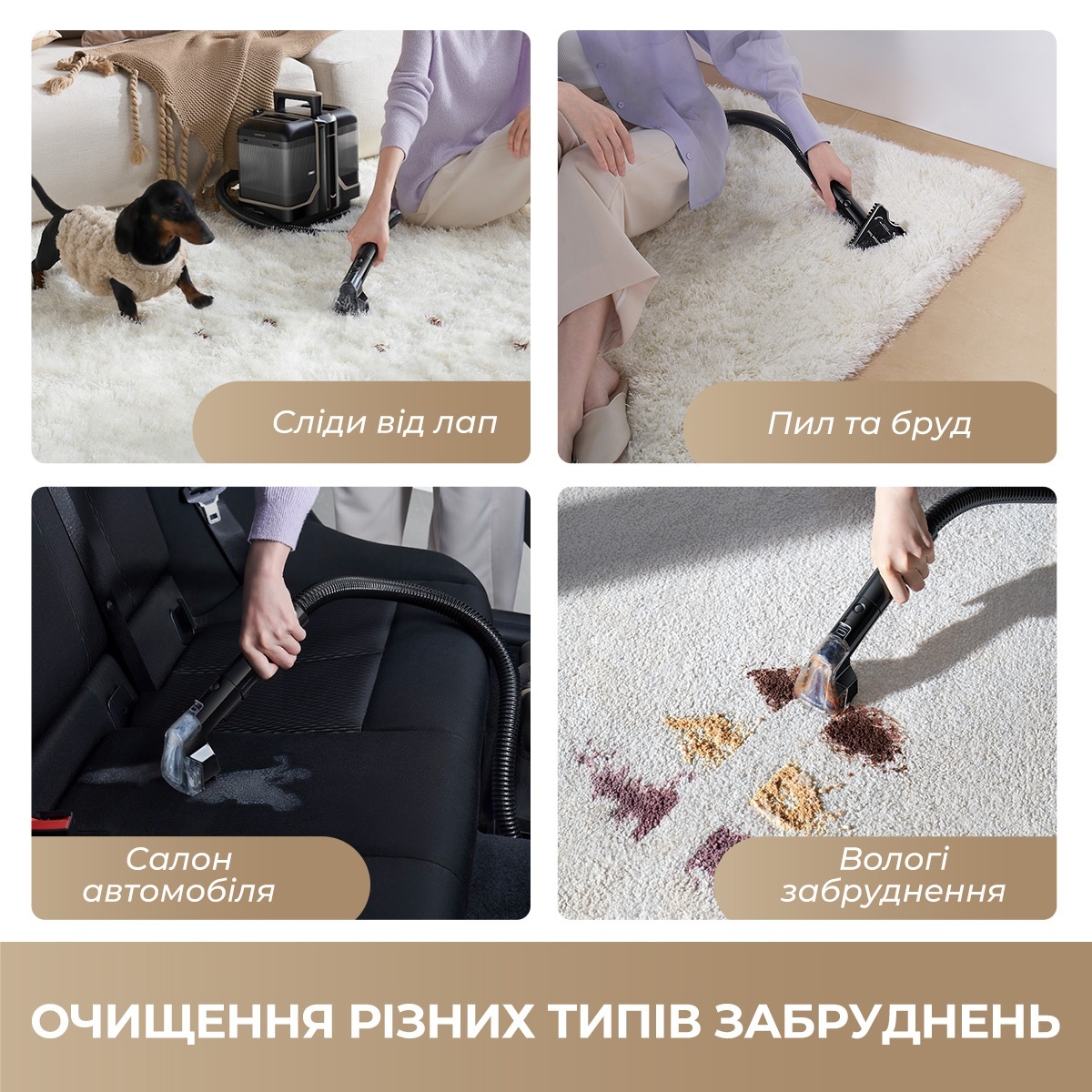 Сліди від лап

Пил та бруд

Салон автомобіля

Вологі забруднення

ОЧИЩЕННЯ РІЗНИХ ТИПІВ ЗАБРУДНЕНЬ