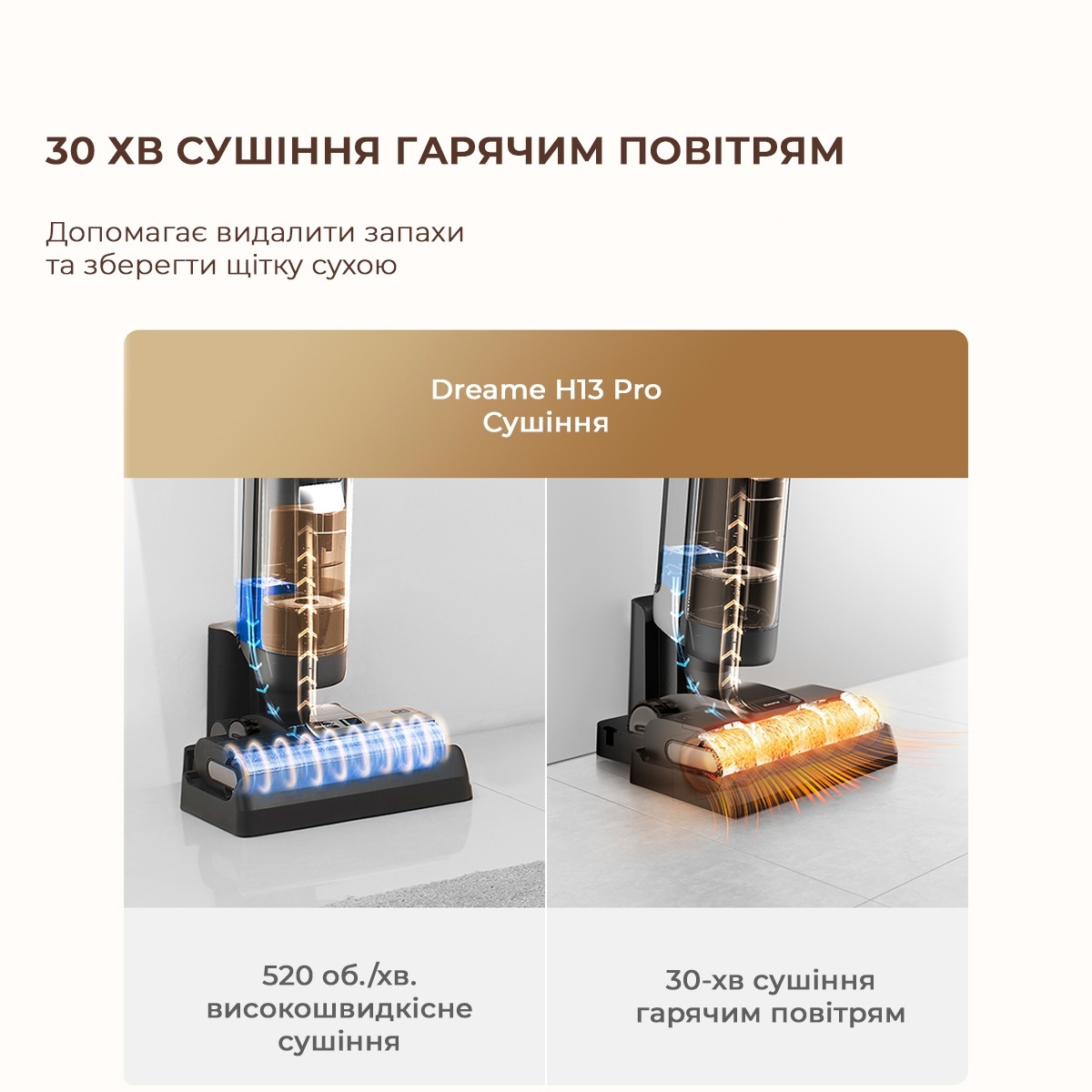 30 ХВ СУШІННЯ ГАРЯЧИМ ПОВІТРЯМ

Допомагає видалити запахи та зберегти щітку сухою

Dreame H13 Pro
Сушіння

520 об./хв. високошвидкісне сушіння

30-хв сушіння гарячим повітрям